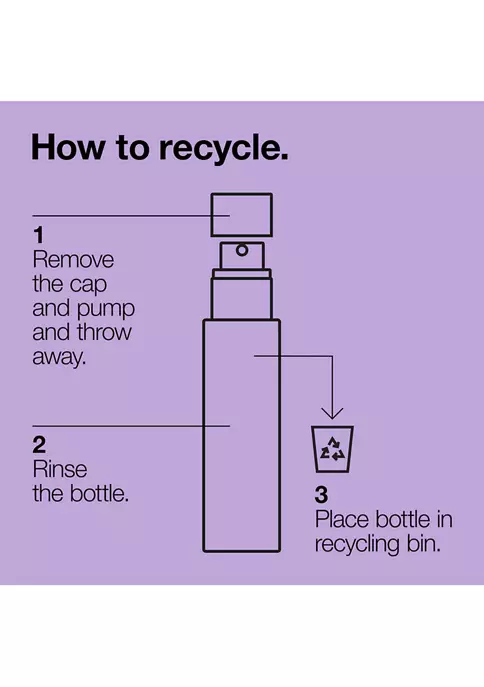 How to recycle.

1
Remove the cap and pump and throw away.

2
Rinse the bottle.

3
Place bottle in recycling bin.