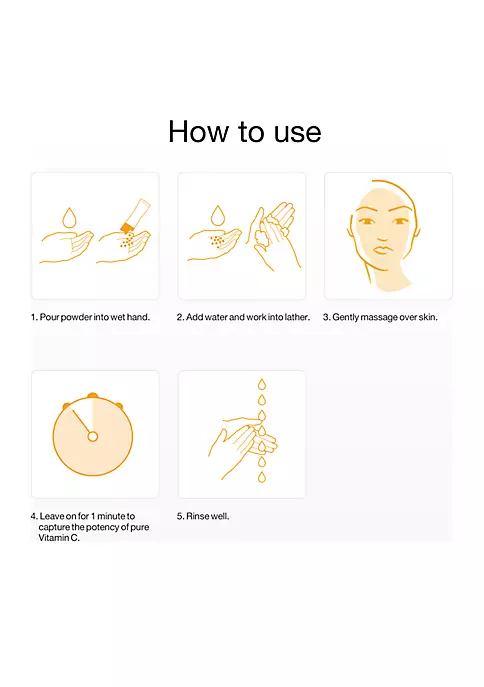 How to use

1. Pour powder into wet hand.

2. Add water and work into lather.

3. Gently massage over skin.

4. Leave on for 1 minute to capture the potency of pure Vitamin C.

5. Rinse well.