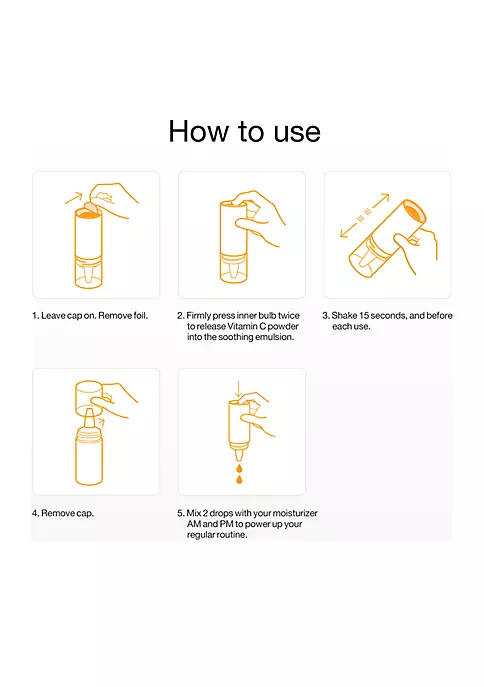 How to use

1. Leave cap on. Remove foil.

2. Firmly press inner bulb twice to release Vitamin C powder into the soothing emulsion.

3. Shake 15 seconds, and before each use.

4. Remove cap.

5. Mix 2 drops with your moisturizer AM and PM to power up your regular routine.